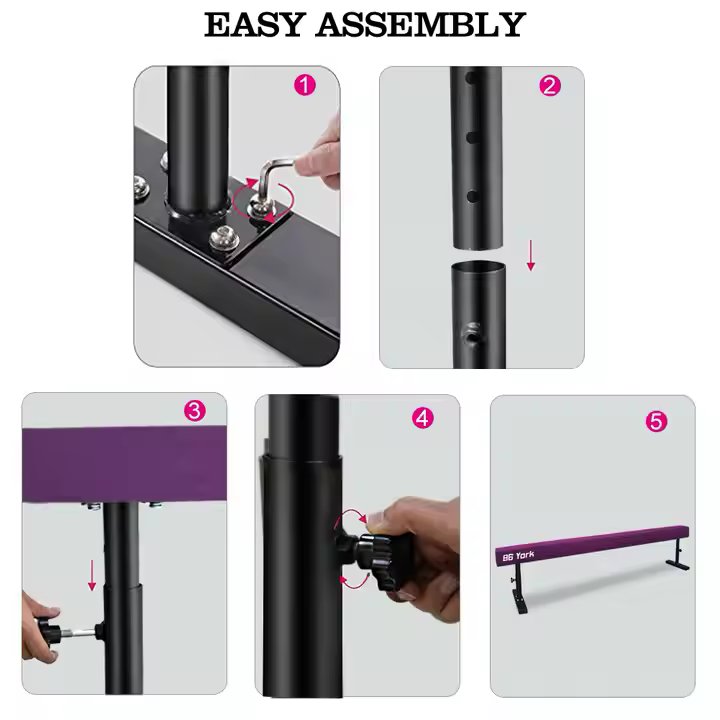 EASY ASSEMBLY

1

2

3

4

5

BG York