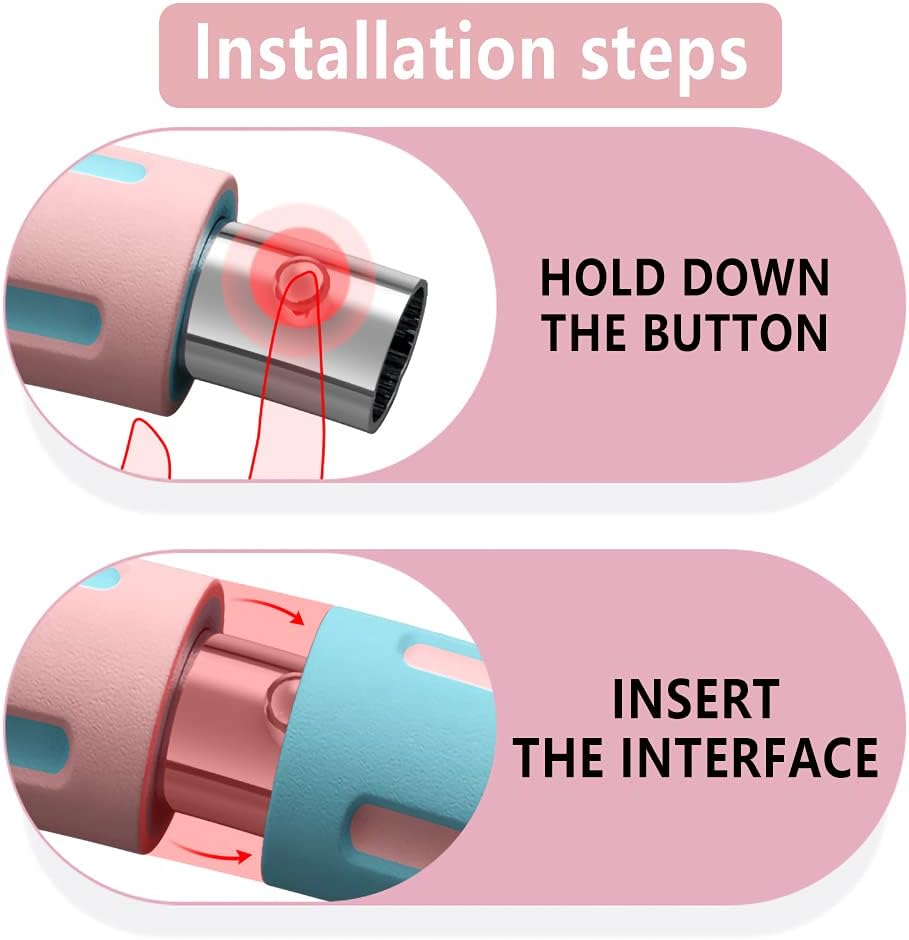 Installation steps

HOLD DOWN THE BUTTON

INSERT THE INTERFACE