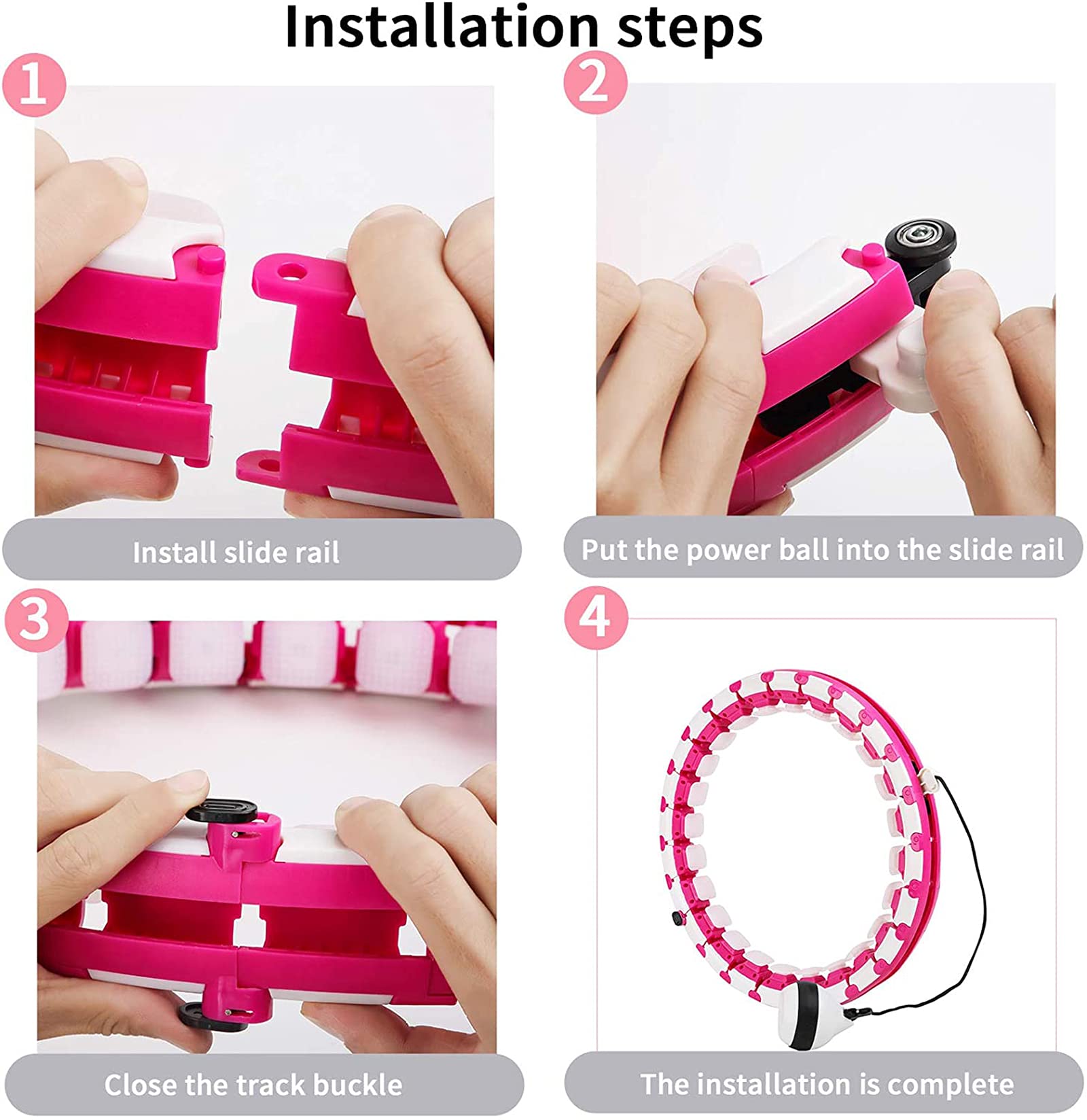 Installation steps

1

Install slide rail

2

Put the power ball into the slide rail

3

Close the track buckle

4

The installation is complete